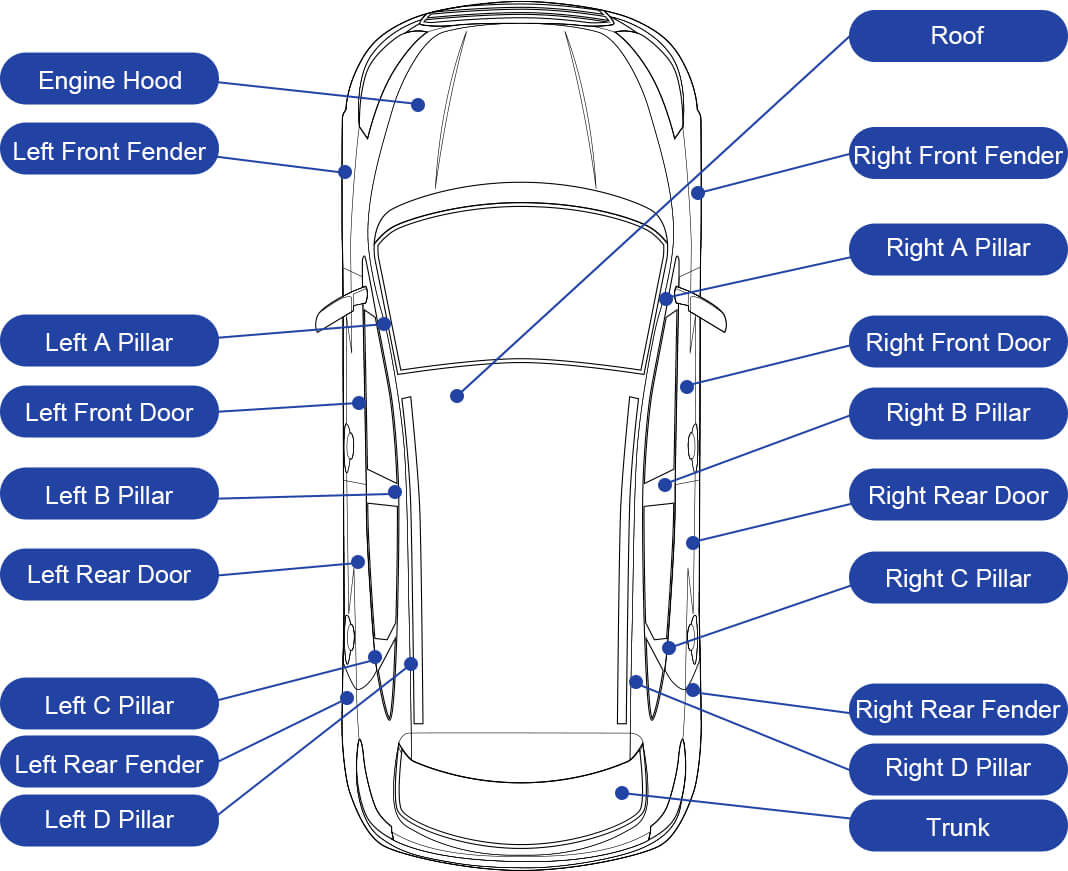 Engine Hood
Left Front Fender
Left A Pillar
Left Front Door
Left B Pillar
Left Rear Door
Left C Pillar
Left Rear Fender
Left D Pillar

Roof
Right Front Fender
Right A Pillar
Right Front Door
Right B Pillar
Right Rear Door
Right C Pillar
Right Rear Fender
Right D Pillar
Trunk